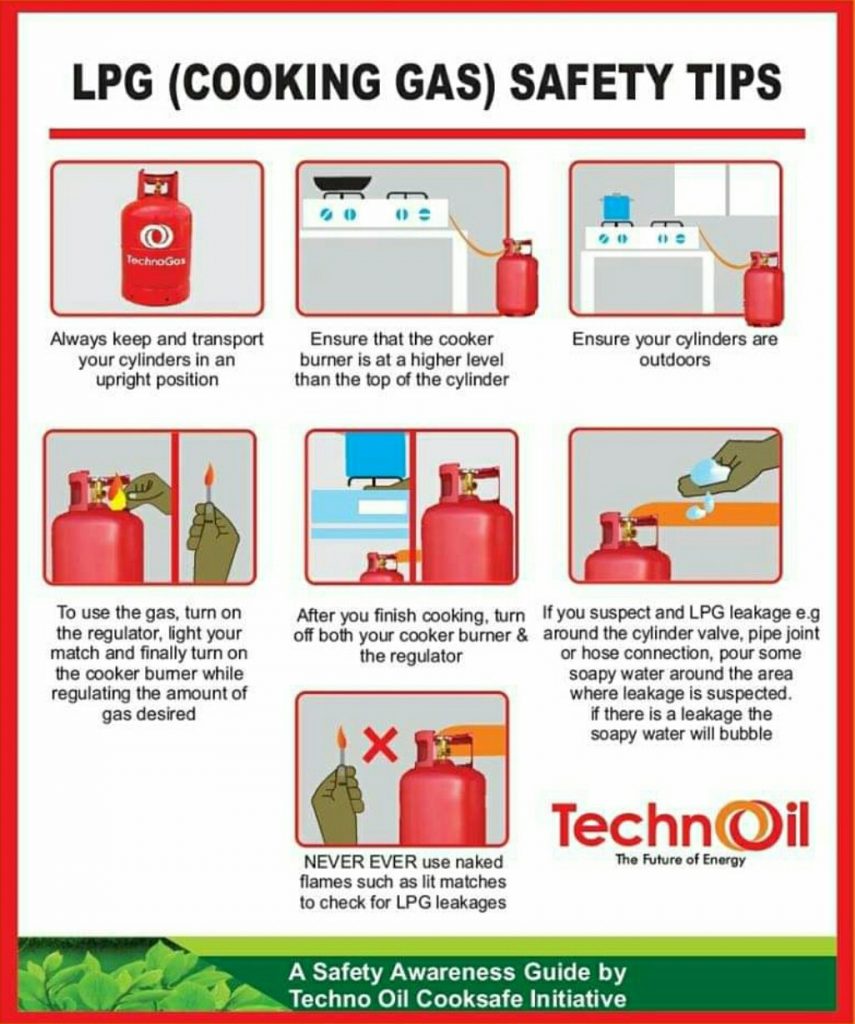 LPG (COOKING GAS) SAFETY TIPS

TechnoGas

Always keep and transport your cylinders in an upright position

Ensure that the cooker burner is at a higher level than the top of the cylinder

Ensure your cylinders are outdoors

To use the gas, turn on the regulator, light your match and finally turn on the cooker burner while regulating the amount of gas desired

After you finish cooking, turn off both your cooker burner & the regulator

If you suspect and LPG leakage e.g around the cylinder valve, pipe joint or hose connection, pour some soapy water around the area where leakage is suspected. if there is a leakage the soapy water will bubble

NEVER EVER use naked flames such as lit matches to check for LPG leakages

TechnOil
The Future of Energy

A Safety Awareness Guide by Techno Oil Cooksafe Initiative